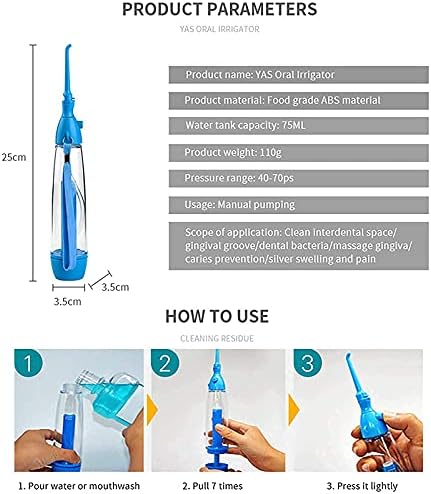 PRODUCT PARAMETERS

YAS ORAL IRRIGATOR

25cm

3.5cm

3.5cm

Product name: YAS Oral Irrigator

Product material: Food grade ABS material

Water tank capacity: 75ML

Product weight: 110g

Pressure range: 40-70ps

Usage: Manual pumping

Scope of application: Clean interdental space/ gingival groove/dental bacteria/massage gingiva/ caries prevention/silver swelling and pain

HOW TO USE

CLEANING RESIDUE

1

2

3

1. Pour water or mouthwash

2. Pull 7 times

3. Press it lightly