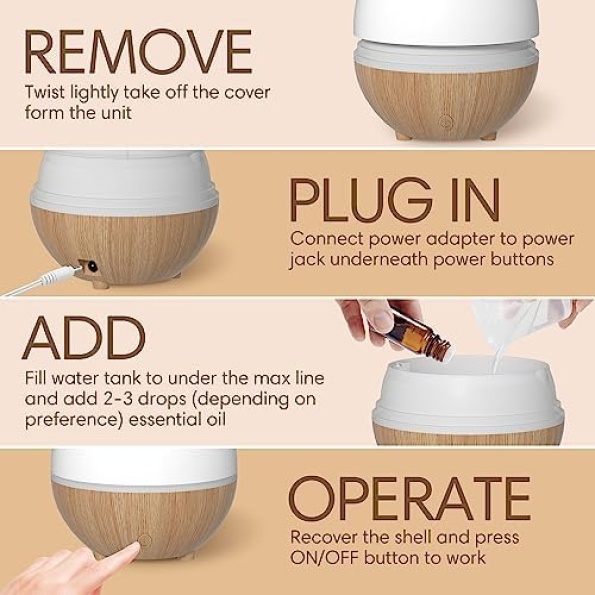 REMOVE
Twist lightly take off the cover form the unit

PLUG IN
Connect power adapter to power jack underneath power buttons

ADD
Fill water tank to under the max line and add 2-3 drops (depending on preference) essential oil

OPERATE
Recover the shell and press ON/OFF button to work