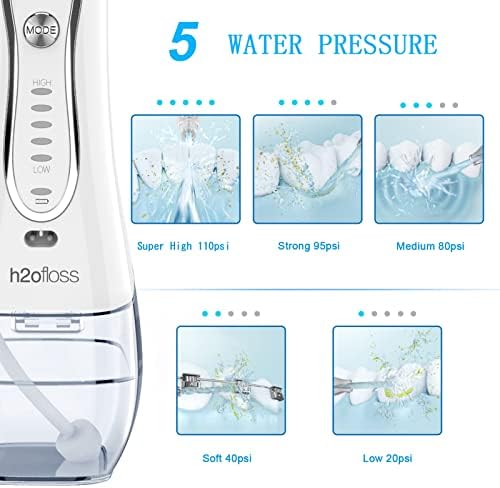 MODE

HIGH

LOW

h2ofloss

5 WATER PRESSURE

Super High 110psi

Strong 95psi

Medium 80psi

Soft 40psi

Low 20psi