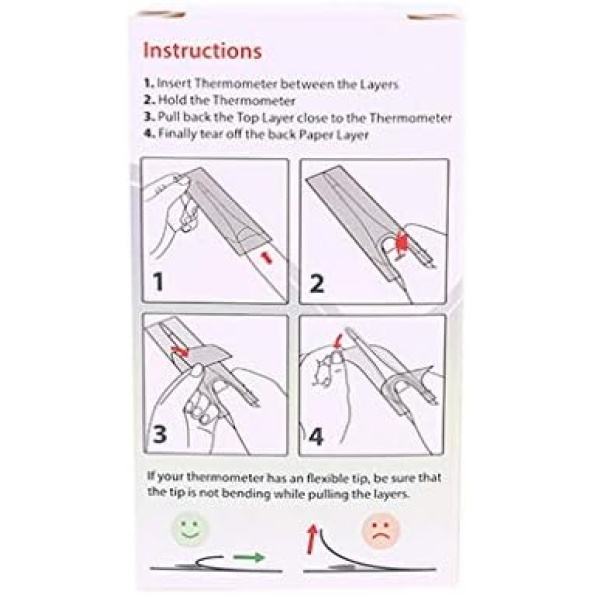 Instructions

1. Insert Thermometer between the Layers
2. Hold the Thermometer
3. Pull back the Top Layer close to the Thermometer
4. Finally tear off the back Paper Layer

1

2

3

4

If your thermometer has an flexible tip, be sure that the tip is not bending while pulling the layers.